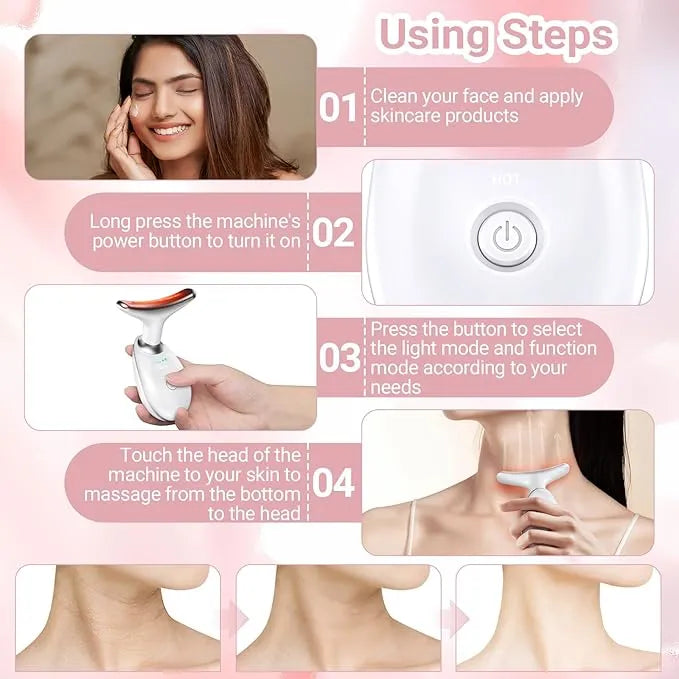 Using Steps

01 Clean your face and apply skincare products

Long press the machine's power button to turn it on 02

HOT

03 Press the button to select the light mode and function mode according to your needs

Touch the head of the machine to your skin to massage from the bottom to the head 04